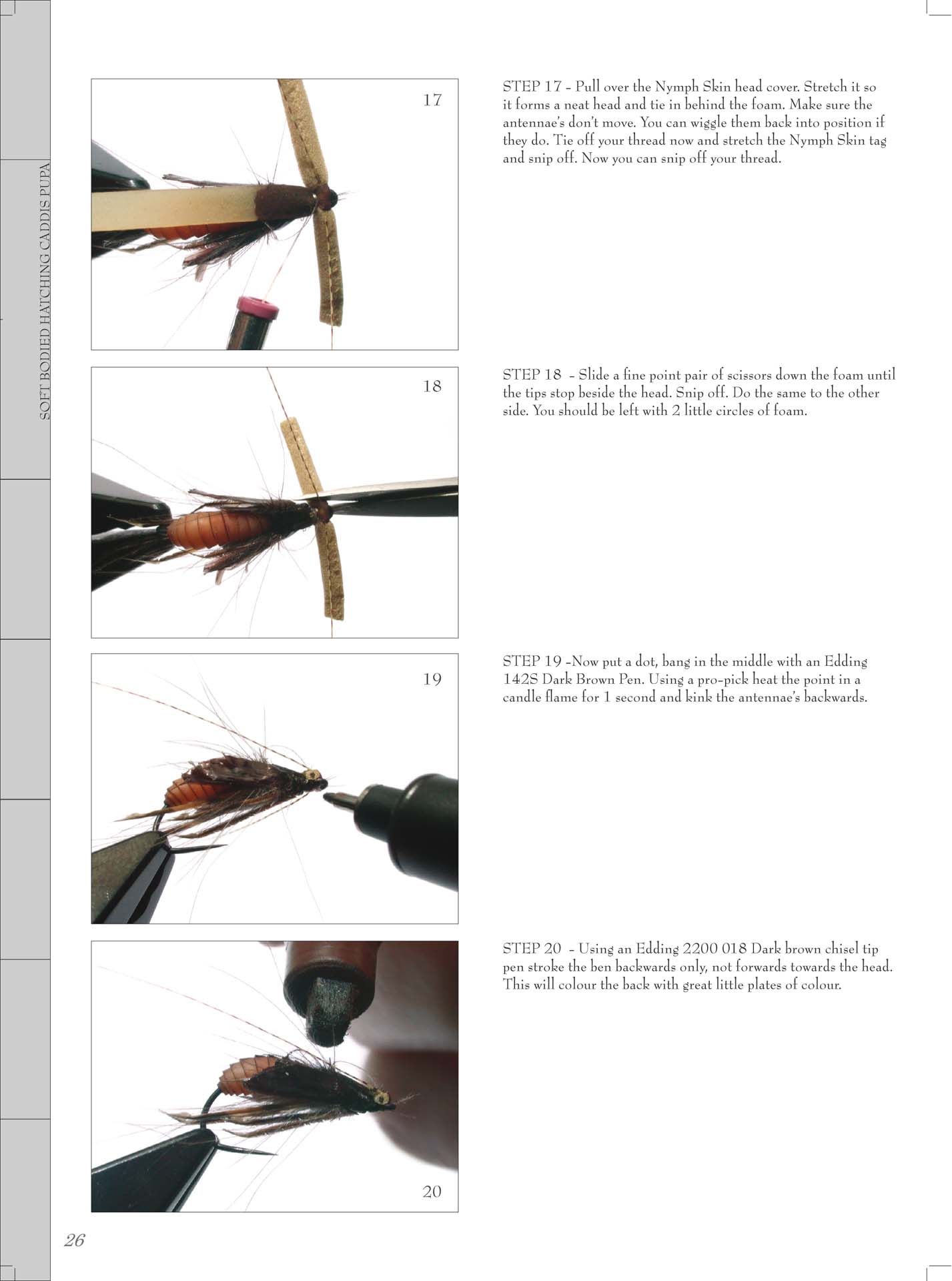 SOFT BODIED HATCHING CADDIS PUPA

17

STEP 17 - Pull over the Nymph Skin head cover. Stretch it so it forms a neat head and tie in behind the foam. Make sure the antennae's don't move. You can wiggle them back into position if they do. Tie off your thread now and stretch the Nymph Skin tag and snip off. Now you can snip off your thread.

18

STEP 18 - Slide a fine point pair of scissors down the foam until the tips stop beside the head. Snip off. Do the same to the other side. You should be left with 2 little circles of foam.

19

STEP 19 -Now put a dot, bang in the middle with an Edding 142S Dark Brown Pen. Using a pro-pick heat the point in a candle flame for 1 second and kink the antennae's backwards.

20

STEP 20 - Using an Edding 2200 018 Dark brown chisel tip pen stroke the ben backwards only, not forwards towards the head. This will colour the back with great little plates of colour.

26