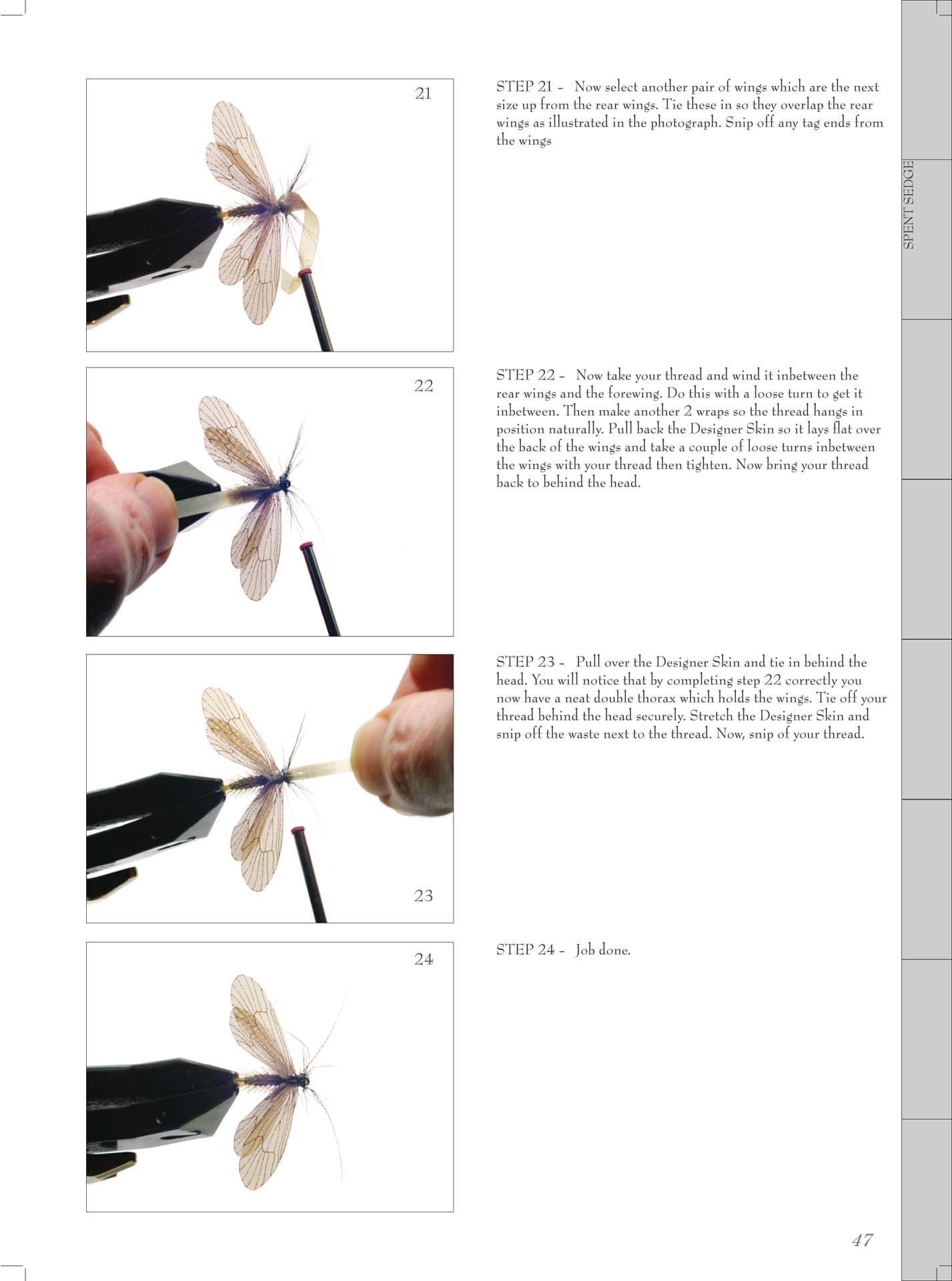 21

STEP 21 - Now select another pair of wings which are the next size up from the rear wings. Tie these in so they overlap the rear wings as illustrated in the photograph. Snip off any tag ends from the wings

SPENT SEDGE

22

STEP 22 - Now take your thread and wind it inbetween the rear wings and the forewing. Do this with a loose turn to get it inbetween. Then make another 2 wraps so the thread hangs in position naturally. Pull back the Designer Skin so it lays flat over the back of the wings and take a couple of loose turns inbetween the wings with your thread then tighten. Now bring your thread back to behind the head.

23

STEP 23 - Pull over the Designer Skin and tie in behind the head. You will notice that by completing step 22 correctly you now have a neat double thorax which holds the wings. Tie off your thread behind the head securely. Stretch the Designer Skin and snip off the waste next to the thread. Now, snip of your thread.

24

STEP 24 - Job done.

47