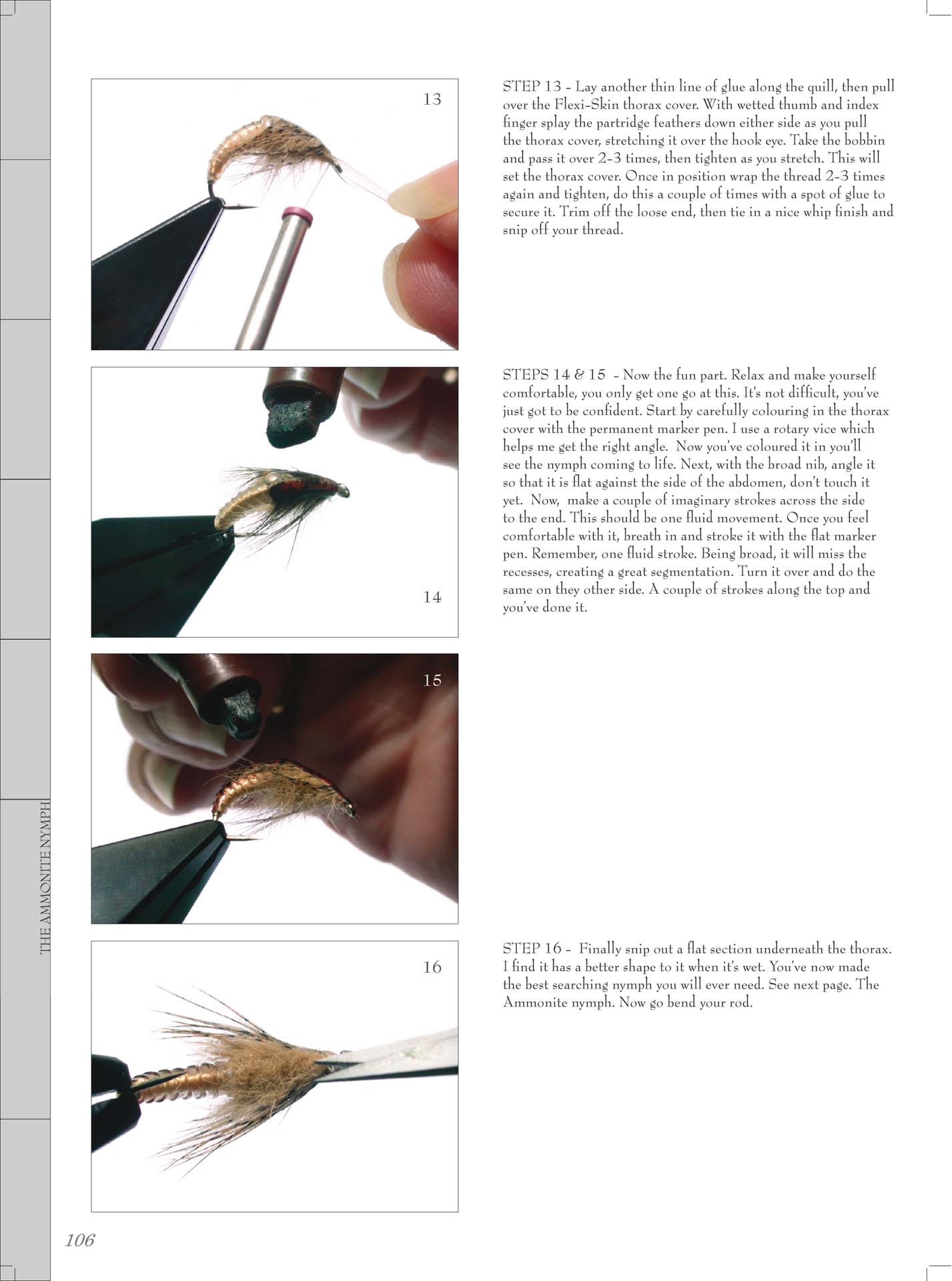 13

STEP 13 - Lay another thin line of glue along the quill, then pull over the Flexi-Skin thorax cover. With wetted thumb and index finger splay the partridge feathers down either side as you pull the thorax cover, stretching it over the hook eye. Take the bobbin and pass it over 2-3 times, then tighten as you stretch. This will set the thorax cover. Once in position wrap the thread 2-3 times again and tighten, do this a couple of times with a spot of glue to secure it. Trim off the loose end, then tie in a nice whip finish and snip off your thread.

14

STEPS 14 & 15 - Now the fun part. Relax and make yourself comfortable, you only get one go at this. It's not difficult, you've just got to be confident. Start by carefully colouring in the thorax cover with the permanent marker pen. I use a rotary vice which helps me get the right angle. Now you've coloured it in you'll see the nymph coming to life. Next, with the broad nib, angle it so that it is flat against the side of the abdomen, don't touch it yet. Now, make a couple of imaginary strokes across the side to the end. This should be one fluid movement. Once you feel comfortable with it, breath in and stroke it with the flat marker pen. Remember, one fluid stroke. Being broad, it will miss the recesses, creating a great segmentation. Turn it over and do the same on they other side. A couple of strokes along the top and you've done it.

15

16

STEP 16 - Finally snip out a flat section underneath the thorax. I find it has a better shape to it when it's wet. You've now made the best searching nymph you will ever need. See next page. The Ammonite nymph. Now go bend your rod.

THE AMMONITE NYMPH

106