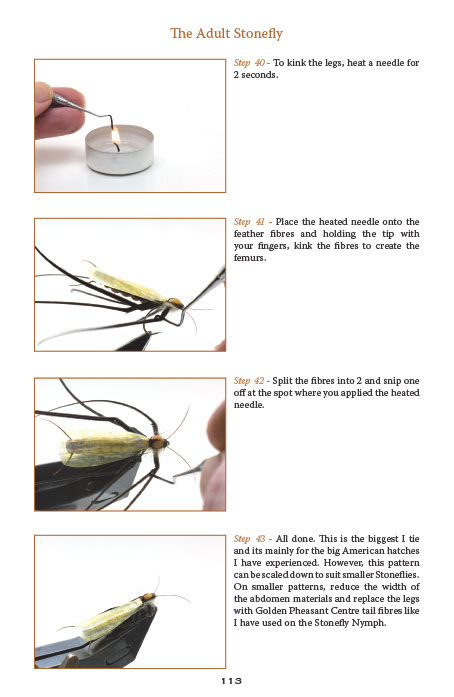 The Adult Stonefly

Step 40 - To kink the legs, heat a needle for 2 seconds.

Step 41 - Place the heated needle onto the feather fibres and holding the tip with your fingers, kink the fibres to create the femurs.

Step 42 - Split the fibres into 2 and snip one off at the spot where you applied the heated needle.

Step 43 - All done. This is the biggest I tie and its mainly for the big American hatches I have experienced. However, this pattern can be scaled down to suit smaller Stoneflies. On smaller patterns, reduce the width of the abdomen materials and replace the legs with Golden Pheasant Centre tail fibres like I have used on the Stonefly Nymph.

113