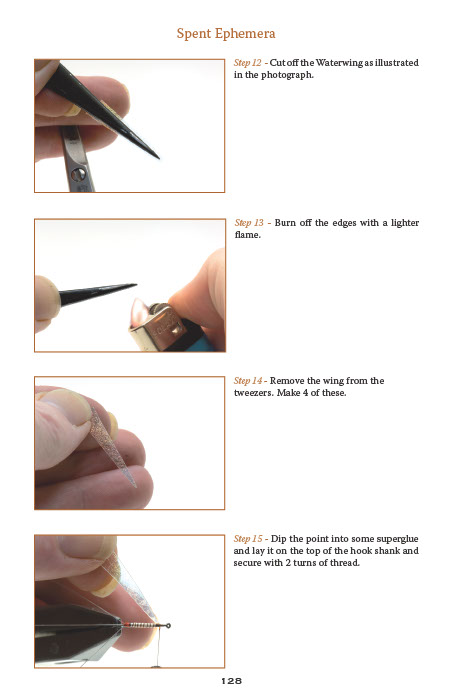 Spent Ephemera

Step 12 - Cut off the Waterwing as illustrated in the photograph.

Step 13 - Burn off the edges with a lighter flame.

Step 14 - Remove the wing from the tweezers. Make 4 of these.

Step 15 - Dip the point into some superglue and lay it on the top of the hook shank and secure with 2 turns of thread.

128